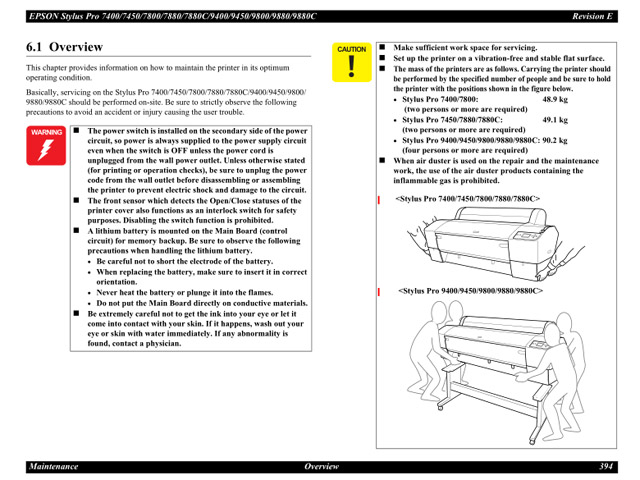 EPSON Stylus Pro 7400/7450/7800/7880/7880C/9400/9450/9800/9880/9880C Revision E

6.1 Overview

This chapter provides information on how to maintain the printer in its optimum operating condition.

Basically, servicing on the Stylus Pro 7400/7450/7800/7880/7880C/9400/9450/9800/9880/9880C should be performed on-site. Be sure to strictly observe the following precautions to avoid an accident or injury causing the user trouble.

WARNING

■ The power switch is installed on the secondary side of the power circuit, so power is always supplied to the power supply circuit even when the switch is OFF unless the power cord is unplugged from the wall power outlet. Unless otherwise stated (for printing or operation checks), be sure to unplug the power code from the wall outlet before disassembling or assembling the printer to prevent electric shock and damage to the circuit.
■ The front sensor which detects the Open/Close statuses of the printer cover also functions as an interlock switch for safety purposes. Disabling the switch function is prohibited.
■ A lithium battery is mounted on the Main Board (control circuit) for memory backup. Be sure to observe the following precautions when handling the lithium battery.
• Be careful not to short the electrode of the battery.
• When replacing the battery, make sure to insert it in correct orientation.
• Never heat the battery or plunge it into the flames.
• Do not put the Main Board directly on conductive materials.
■ Be extremely careful not to get the ink into your eye or let it come into contact with your skin. If it happens, wash out your eye or skin with water immediately. If any abnormality is found, contact a physician.

CAUTION

■ Make sufficient work space for servicing.
■ Set up the printer on a vibration-free and stable flat surface.
■ The mass of the printers are as follows. Carrying the printer should be performed by the specified number of people and be sure to hold the printer with the positions shown in the figure below.
• Stylus Pro 7400/7800: 48.9 kg (two persons or more are required)
• Stylus Pro 7450/7880/7880C: 49.1 kg (two persons or more are required)
• Stylus Pro 9400/9450/9800/9880/9880C: 90.2 kg (four persons or more are required)
■ When air duster is used on the repair and the maintenance work, the use of the air duster products containing the inflammable gas is prohibited.

<Stylus Pro 7400/7450/7800/7880/7880C>

<Stylus Pro 9400/9450/9800/9880/9880C>

Maintenance Overview 394